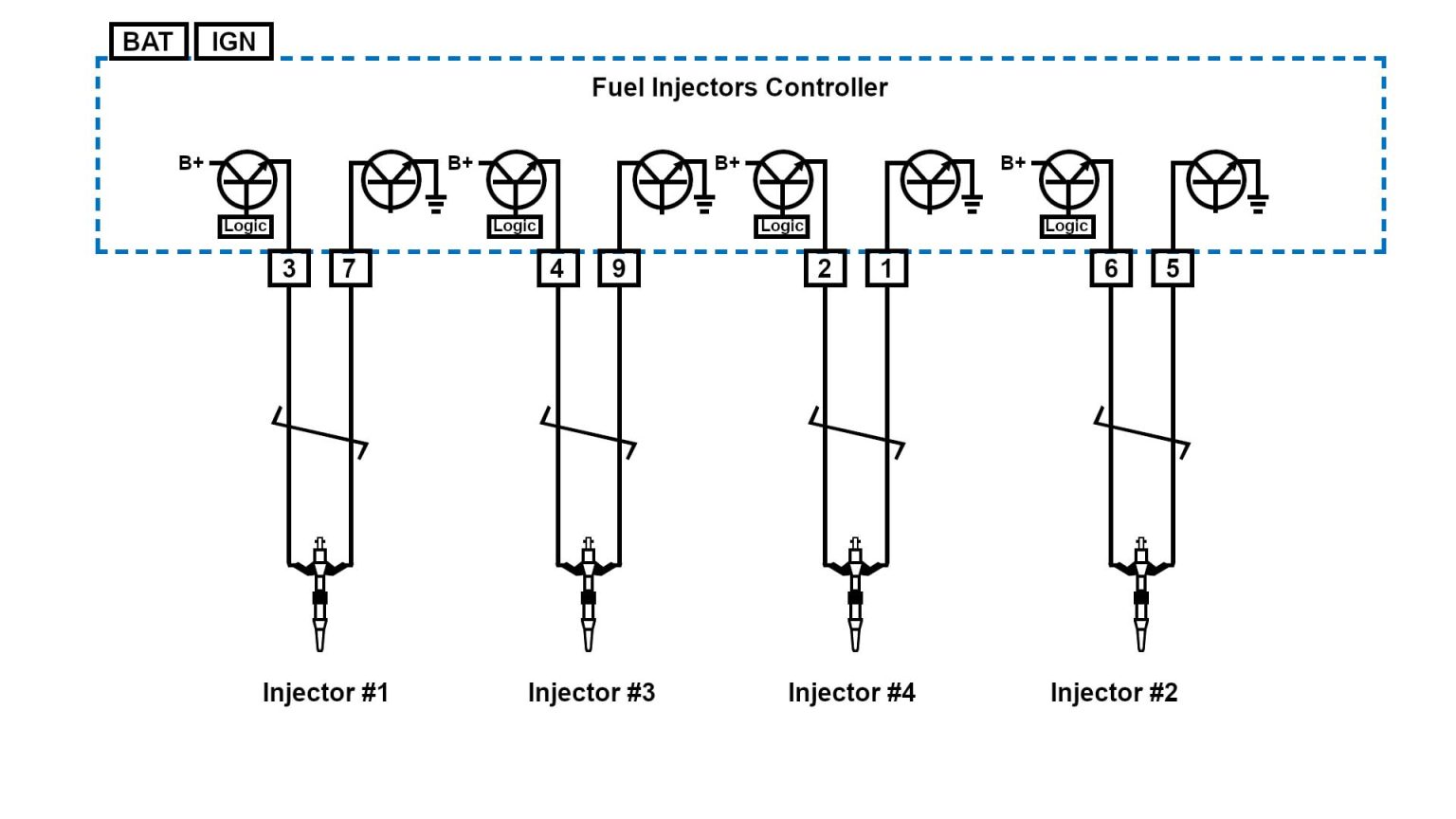 BAT IGN

Fuel Injectors Controller

B+ Logic
B+ Logic
B+ Logic
B+ Logic

3 7 4 9 2 1 6 5

Injector #1 Injector #3 Injector #4 Injector #2