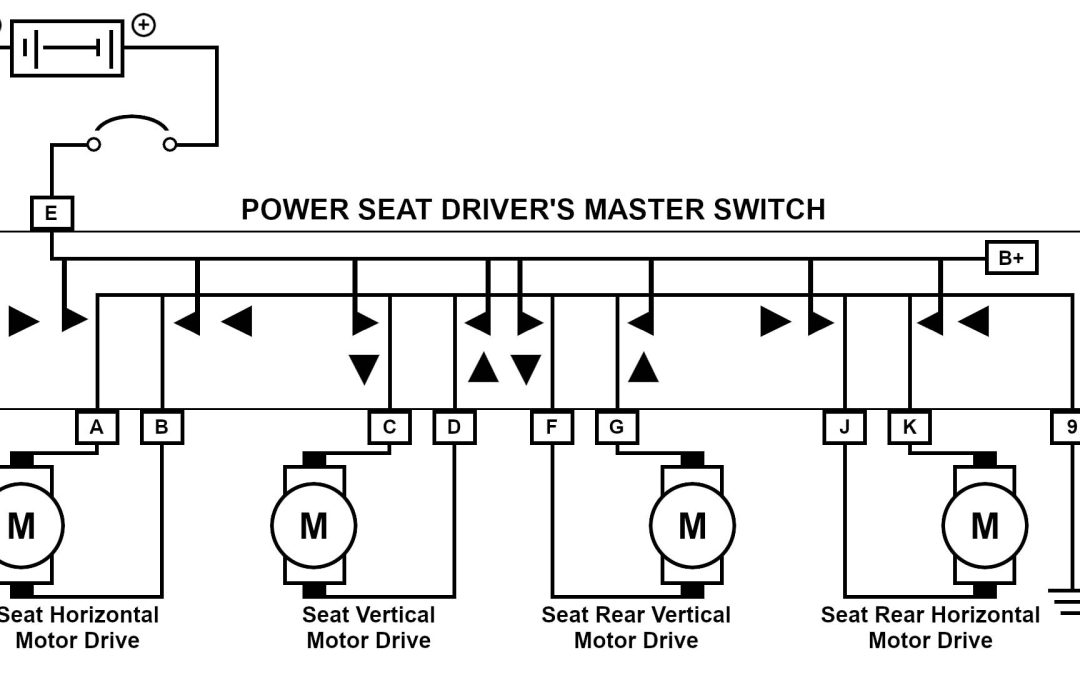 +

E

POWER SEAT DRIVER'S MASTER SWITCH

B+

A B C D F G J K 9

M M M M

Seat Horizontal Motor Drive

Seat Vertical Motor Drive

Seat Rear Vertical Motor Drive

Seat Rear Horizontal Motor Drive