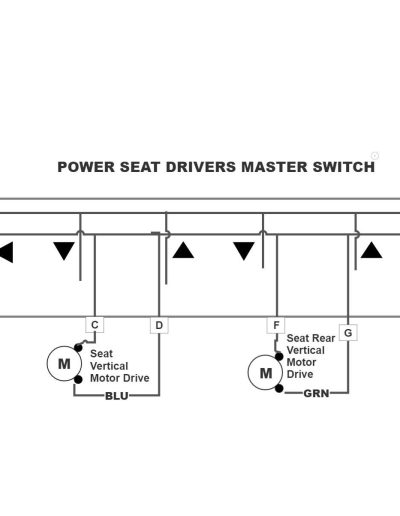 POWER SEAT DRIVERS MASTER SWITCH

C

D

F

G

M

Seat Vertical Motor Drive

BLU

M

Seat Rear Vertical Motor Drive

GRN