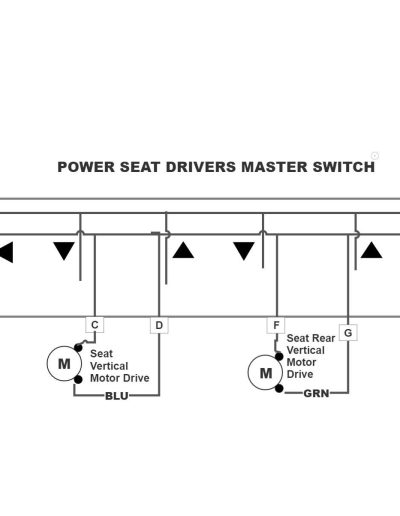 POWER SEAT DRIVERS MASTER SWITCH

C

D

F

G

M

Seat Vertical Motor Drive

BLU

M

Seat Rear Vertical Motor Drive

GRN