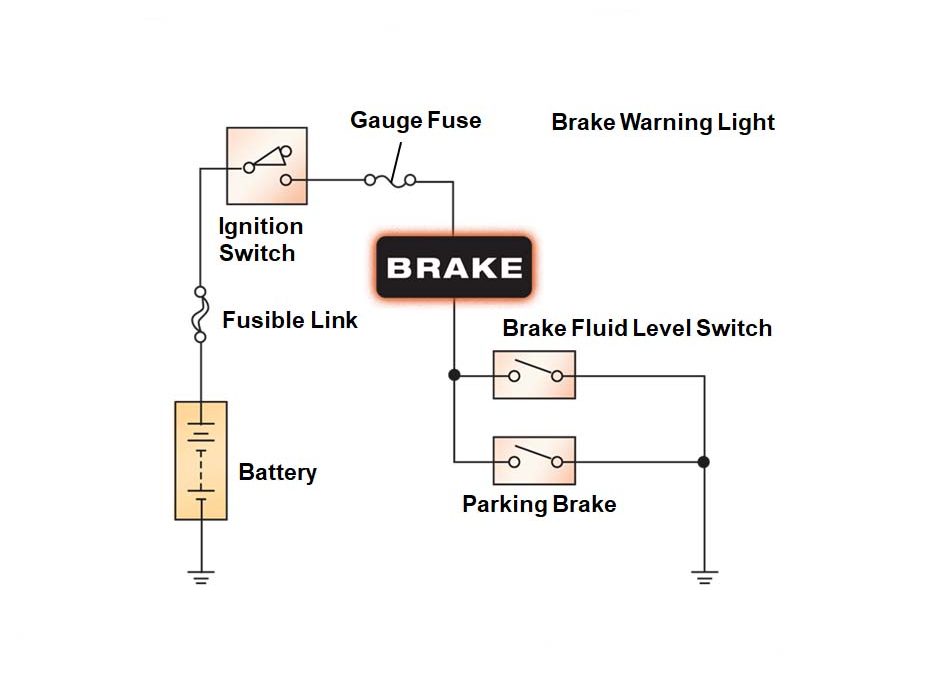 Gauge Fuse

Brake Warning Light

Ignition Switch

BRAKE

Fusible Link

Brake Fluid Level Switch

Battery

Parking Brake