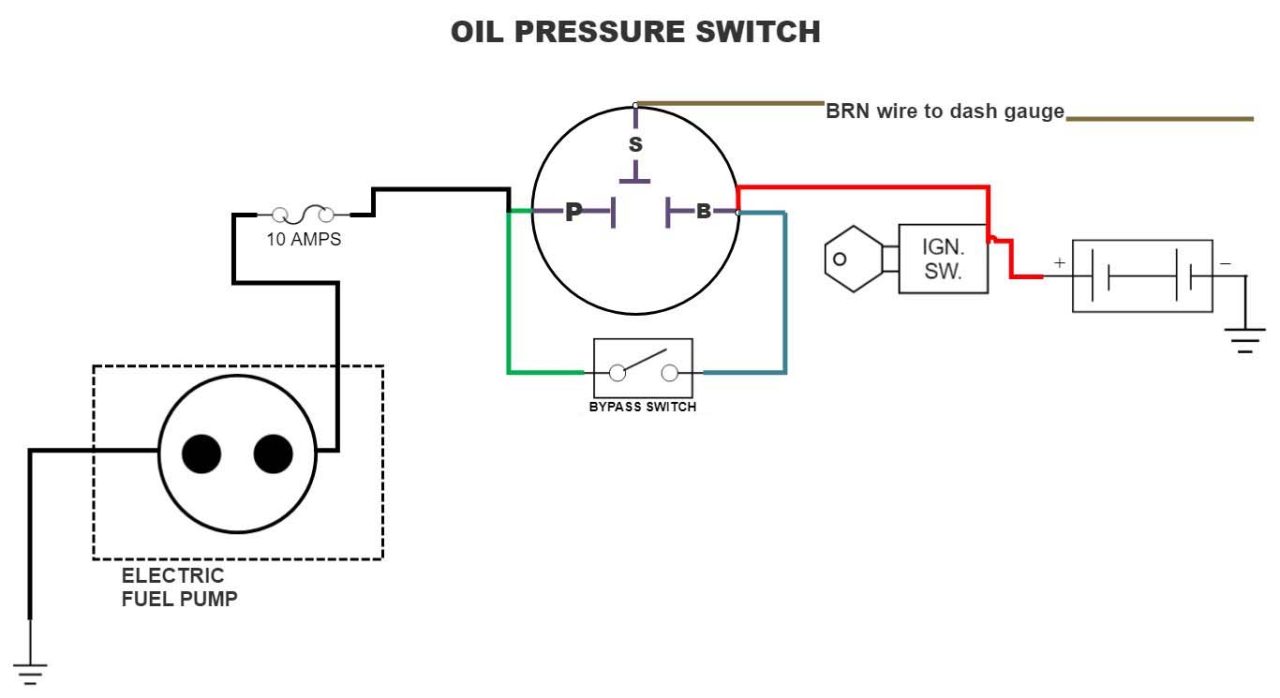 OIL PRESSURE SWITCH

BRN wire to dash gauge

S

P

B

10 AMPS

IGN. SW.

+

−

BYPASS SWITCH

ELECTRIC FUEL PUMP