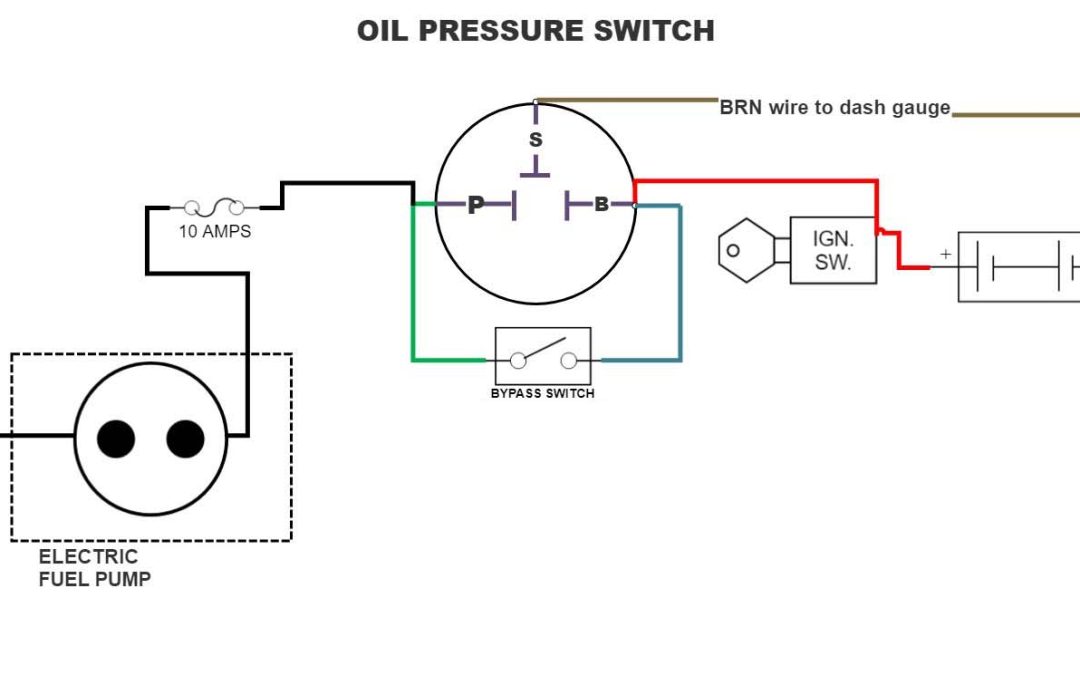 OIL PRESSURE SWITCH

BRN wire to dash gauge

S

P

B

10 AMPS

IGN. SW.

+

BYPASS SWITCH

ELECTRIC FUEL PUMP