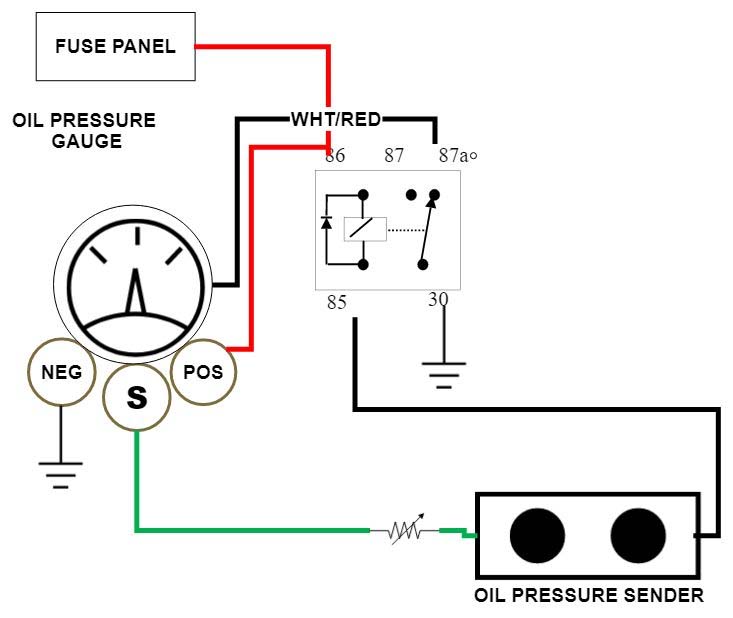 FUSE PANEL

OIL PRESSURE GAUGE

WHT/RED

86

87

87a

85

30

NEG

S

POS

OIL PRESSURE SENDER