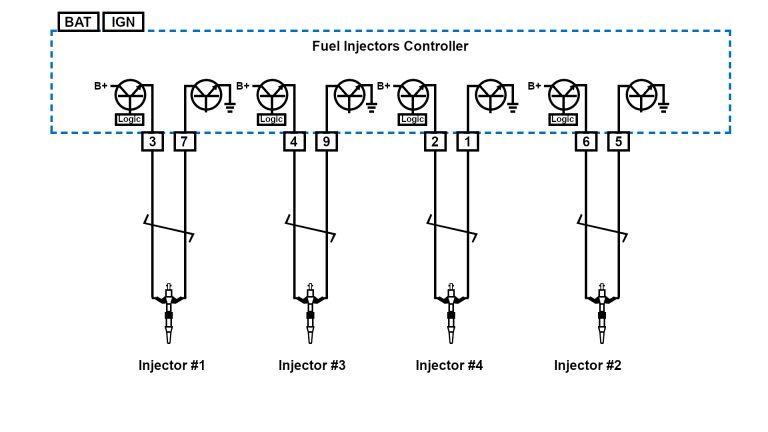 BAT IGN

Fuel Injectors Controller

B+ Logic B+ Logic B+ Logic B+ Logic

3 7 4 9 2 1 6 5

Injector #1 Injector #3 Injector #4 Injector #2