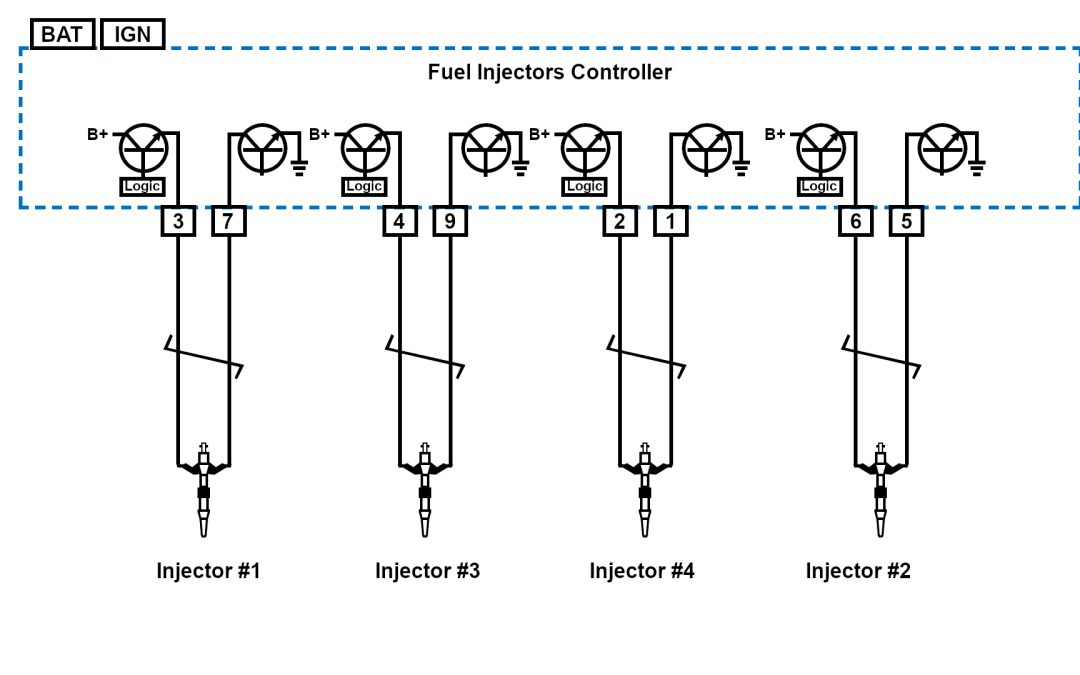 BAT IGN

Fuel Injectors Controller

B+ Logic
B+ Logic
B+ Logic
B+ Logic

3 7 4 9 2 1 6 5

Injector #1 Injector #3 Injector #4 Injector #2