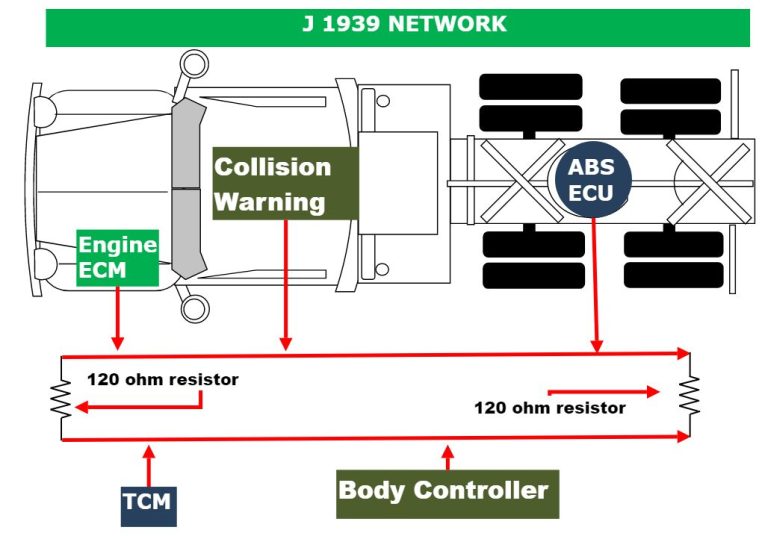 J 1939 NETWORK

Collision Warning

ABS ECU

Engine ECM

120 ohm resistor

120 ohm resistor

TCM

Body Controller