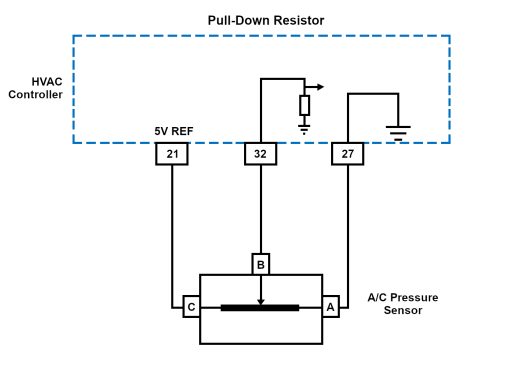 Pull-Down Resistor

HVAC Controller

5V REF

21

32

27

B

C

A

A/C Pressure Sensor