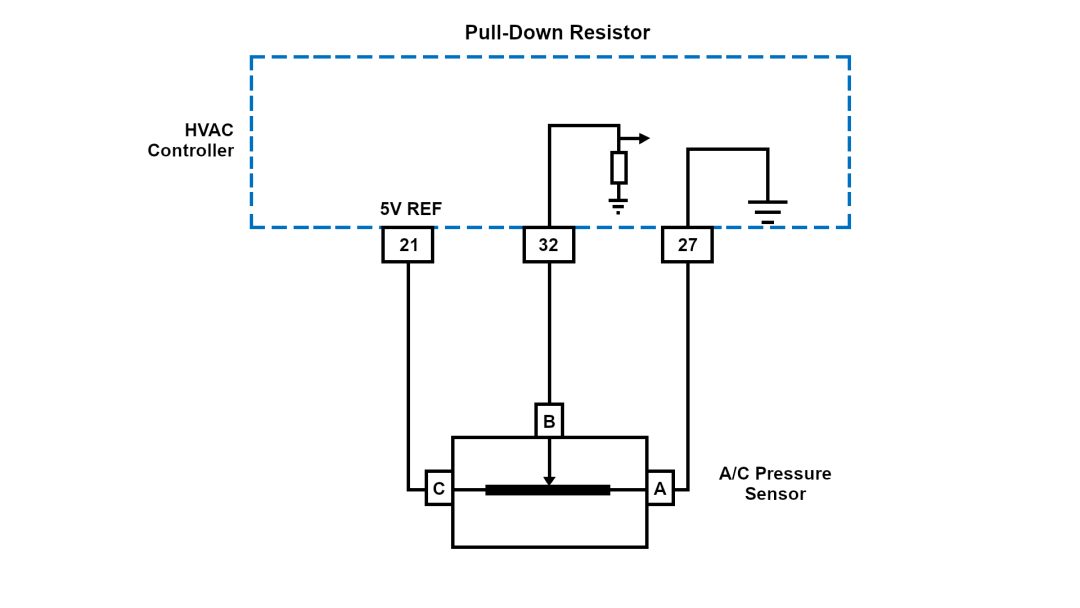 Pull-Down Resistor

HVAC Controller

5V REF

21

32

27

B

C

A

A/C Pressure Sensor