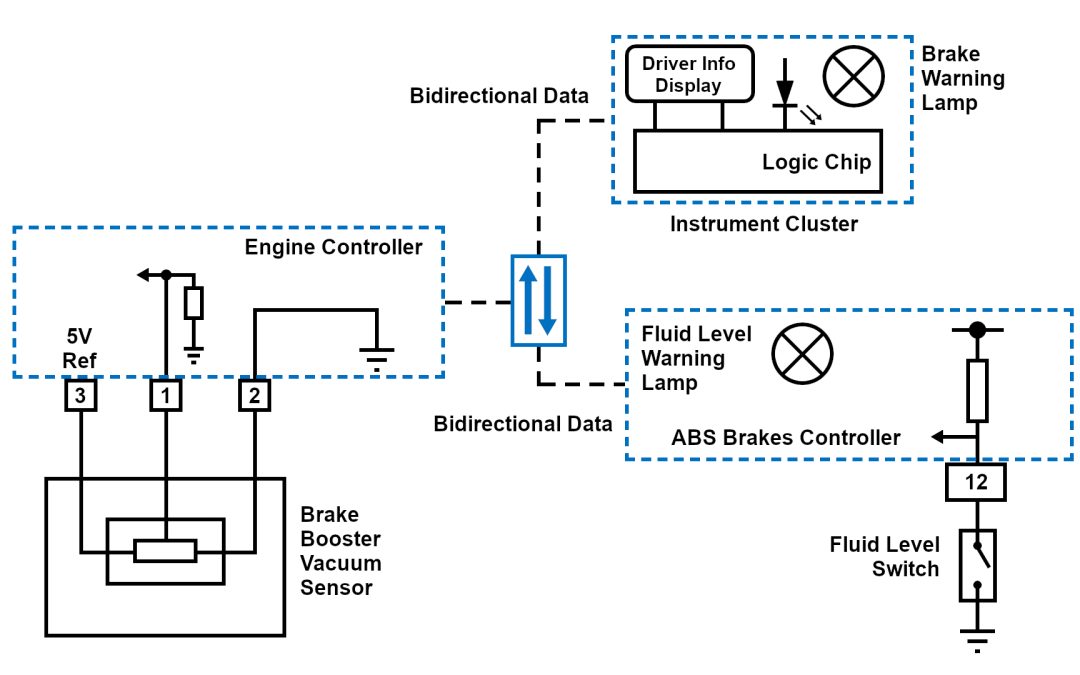 Driver Info Display

Brake Warning Lamp

Bidirectional Data

Logic Chip

Instrument Cluster

Engine Controller

5V Ref

3

1

2

Fluid Level Warning Lamp

Bidirectional Data

ABS Brakes Controller

12

Brake Booster Vacuum Sensor

Fluid Level Switch