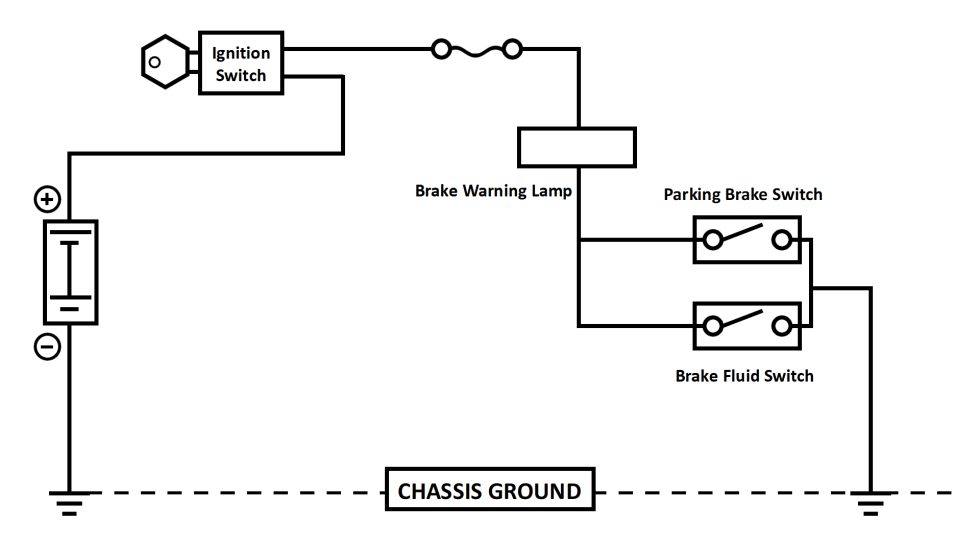 Ignition Switch

+

−

Brake Warning Lamp

Parking Brake Switch

Brake Fluid Switch

CHASSIS GROUND