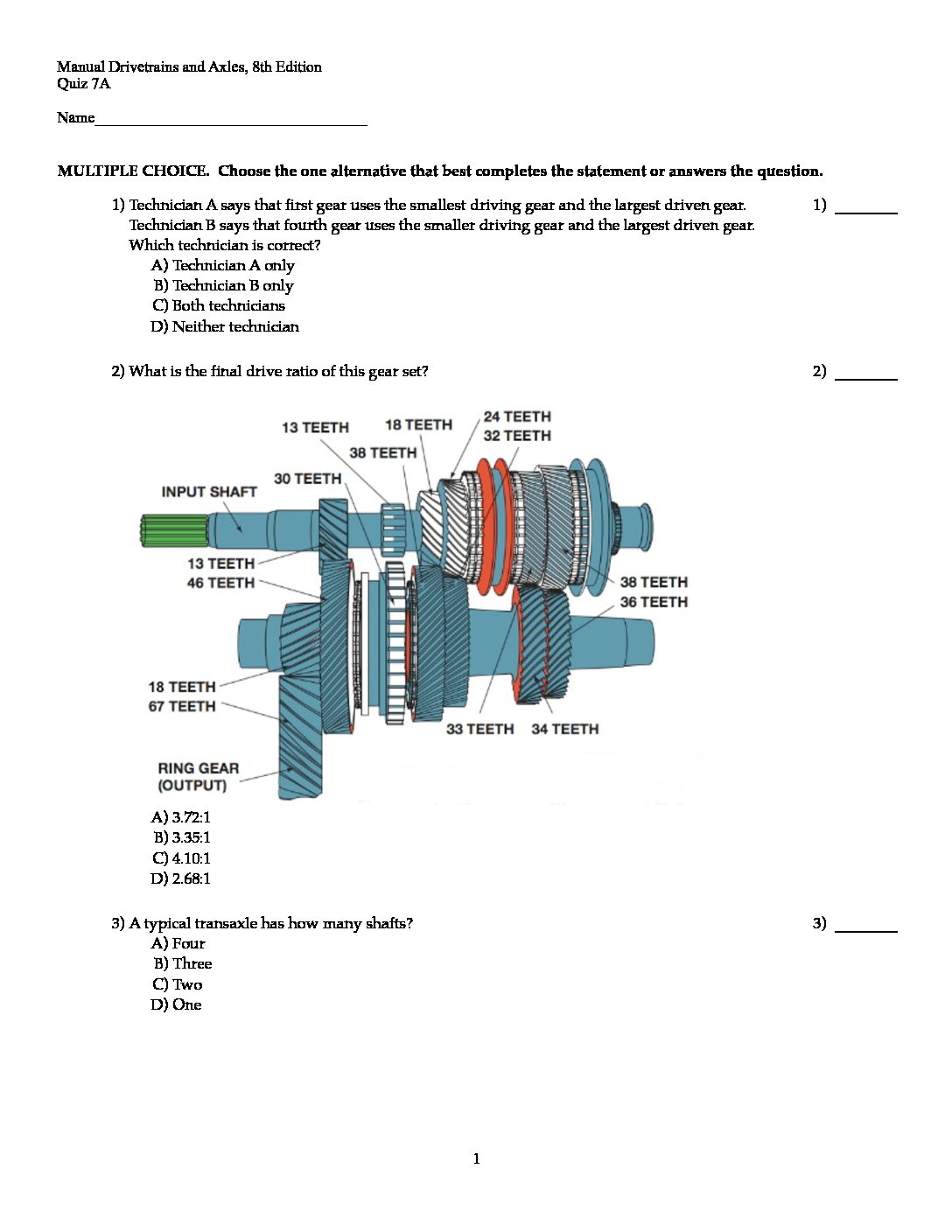 Manual Drivetrains and Axles, 8th Edition
Quiz 7A

Name____________________________________

MULTIPLE CHOICE. Choose the one alternative that best completes the statement or answers the question.

1) Technician A says that first gear uses the smallest driving gear and the largest driven gear. Technician B says that fourth gear uses the smaller driving gear and the largest driven gear. Which technician is correct?
A) Technician A only
B) Technician B only
C) Both technicians
D) Neither technician

1) ________

2) What is the final drive ratio of this gear set?

2) ________

13 TEETH
18 TEETH
24 TEETH
32 TEETH
38 TEETH
30 TEETH
INPUT SHAFT
13 TEETH
46 TEETH
38 TEETH
36 TEETH
18 TEETH
67 TEETH
33 TEETH
34 TEETH
RING GEAR (OUTPUT)

A) 3.72:1
B) 3.35:1
C) 4.10:1
D) 2.68:1

3) A typical transaxle has how many shafts?
A) Four
B) Three
C) Two
D) One

3) ________

1