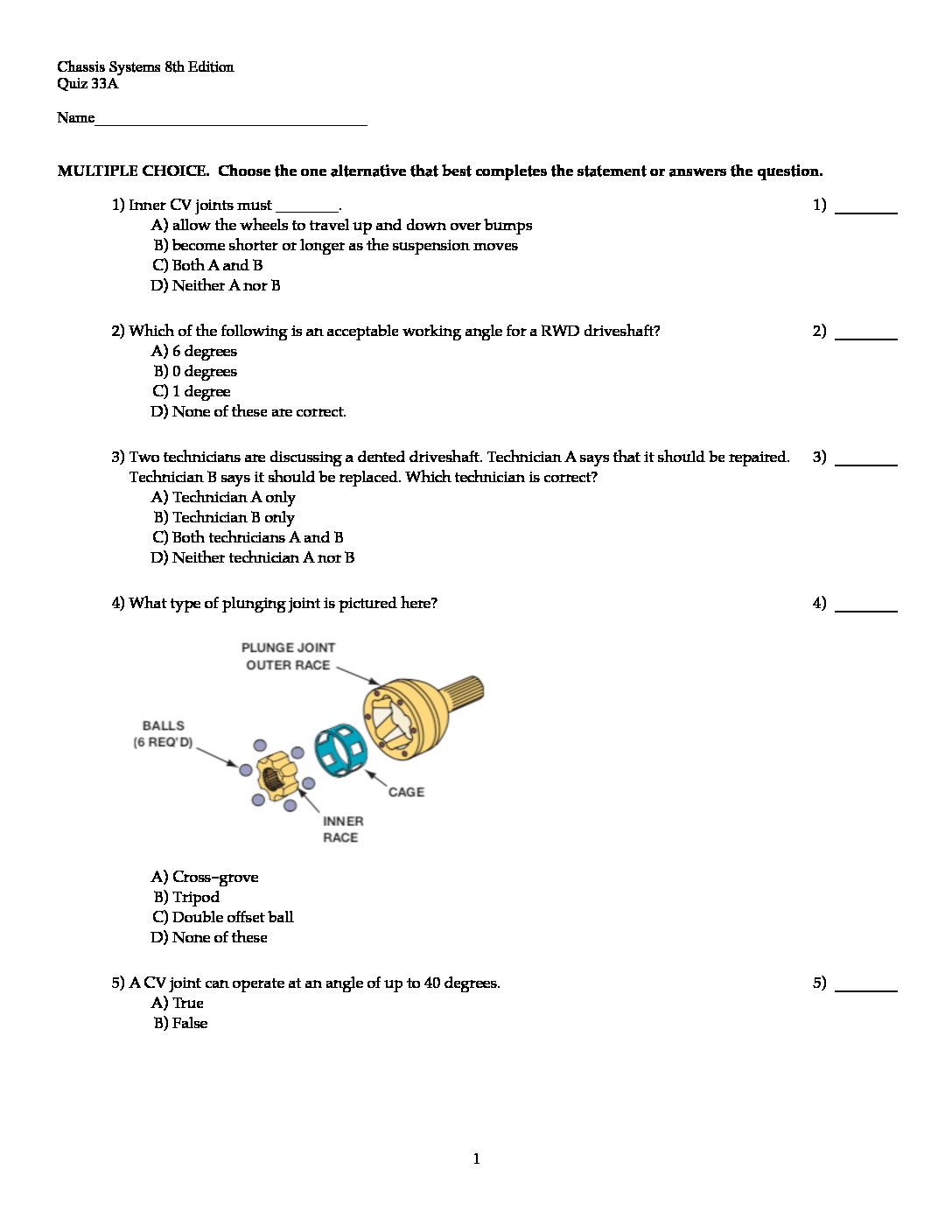 Chassis Systems 8th Edition
Quiz 33A

Name____________________________________

MULTIPLE CHOICE. Choose the one alternative that best completes the statement or answers the question.

1) Inner CV joints must ________.
A) allow the wheels to travel up and down over bumps
B) become shorter or longer as the suspension moves
C) Both A and B
D) Neither A nor B

1) ________

2) Which of the following is an acceptable working angle for a RWD driveshaft?
A) 6 degrees
B) 0 degrees
C) 1 degree
D) None of these are correct.

2) ________

3) Two technicians are discussing a dented driveshaft. Technician A says that it should be repaired. Technician B says it should be replaced. Which technician is correct?
A) Technician A only
B) Technician B only
C) Both technicians A and B
D) Neither technician A nor B

3) ________

4) What type of plunging joint is pictured here?

4) ________

PLUNGE JOINT OUTER RACE
BALLS (6 REQ'D)
CAGE
INNER RACE

A) Cross-grove
B) Tripod
C) Double offset ball
D) None of these

5) A CV joint can operate at an angle of up to 40 degrees.
A) True
B) False

5) ________

1