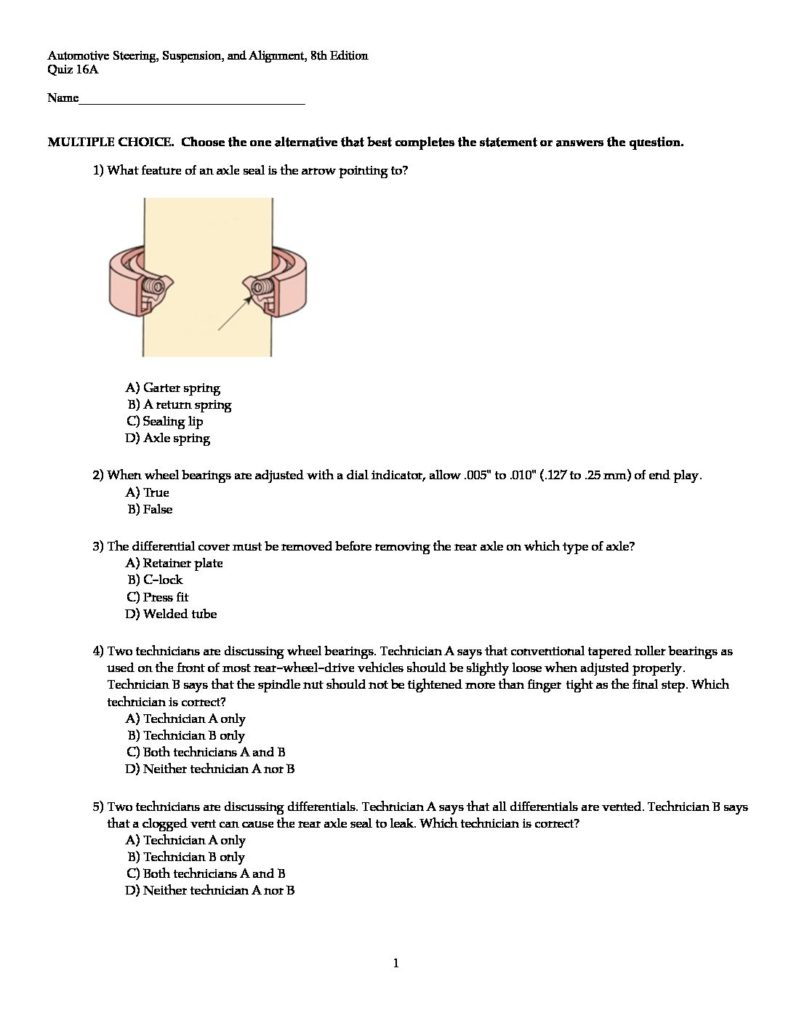 Automotive Steering, Suspension, and Alignment, 8th Edition
Quiz 16A

Name___________________________________

MULTIPLE CHOICE. Choose the one alternative that best completes the statement or answers the question.

1) What feature of an axle seal is the arrow pointing to?

A) Garter spring
B) A return spring
C) Sealing lip
D) Axle spring

2) When wheel bearings are adjusted with a dial indicator, allow .005" to .010" (.127 to .25 mm) of end play.
A) True
B) False

3) The differential cover must be removed before removing the rear axle on which type of axle?
A) Retainer plate
B) C-lock
C) Press fit
D) Welded tube

4) Two technicians are discussing wheel bearings. Technician A says that conventional tapered roller bearings as used on the front of most rear-wheel-drive vehicles should be slightly loose when adjusted properly. Technician B says that the spindle nut should not be tightened more than finger tight as the final step. Which technician is correct?
A) Technician A only
B) Technician B only
C) Both technicians A and B
D) Neither technician A nor B

5) Two technicians are discussing differentials. Technician A says that all differentials are vented. Technician B says that a clogged vent can cause the rear axle seal to leak. Which technician is correct?
A) Technician A only
B) Technician B only
C) Both technicians A and B
D) Neither technician A nor B

1