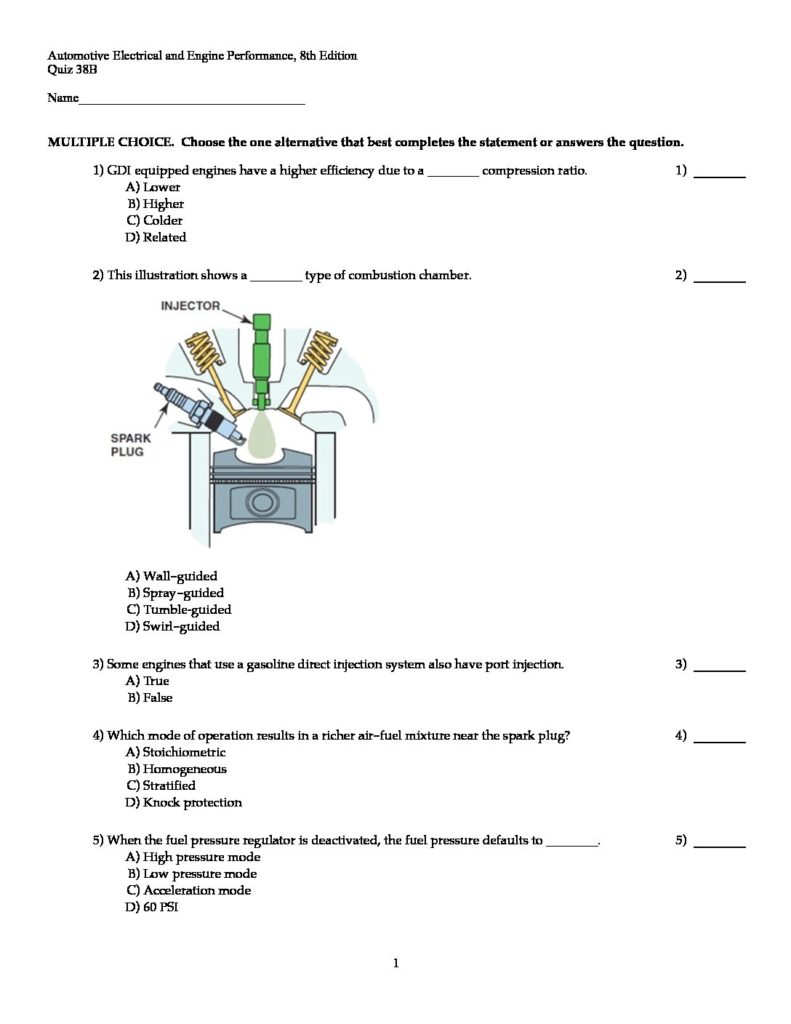 Automotive Electrical and Engine Performance, 8th Edition
Quiz 38B

Name___________________________________

MULTIPLE CHOICE. Choose the one alternative that best completes the statement or answers the question.

1) GDI equipped engines have a higher efficiency due to a ________ compression ratio. 1) ________
A) Lower
B) Higher
C) Colder
D) Related

2) This illustration shows a ________ type of combustion chamber. 2) ________

INJECTOR

SPARK PLUG

A) Wall-guided
B) Spray-guided
C) Tumble-guided
D) Swirl-guided

3) Some engines that use a gasoline direct injection system also have port injection. 3) ________
A) True
B) False

4) Which mode of operation results in a richer air-fuel mixture near the spark plug? 4) ________
A) Stoichiometric
B) Homogeneous
C) Stratified
D) Knock protection

5) When the fuel pressure regulator is deactivated, the fuel pressure defaults to ________. 5) ________
A) High pressure mode
B) Low pressure mode
C) Acceleration mode
D) 60 PSI

1