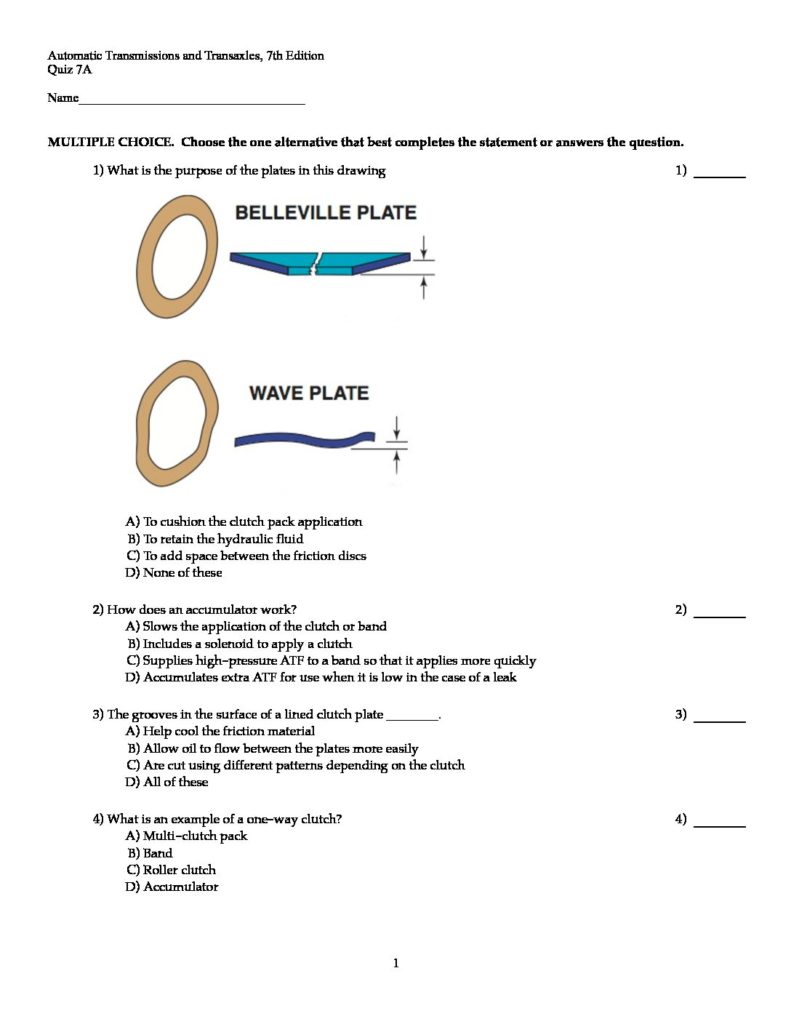 Automatic Transmissions and Transaxles, 7th Edition
Quiz 7A

Name___________________________________

MULTIPLE CHOICE. Choose the one alternative that best completes the statement or answers the question.

1) What is the purpose of the plates in this drawing 1) ________

BELLEVILLE PLATE

WAVE PLATE

A) To cushion the clutch pack application
B) To retain the hydraulic fluid
C) To add space between the friction discs
D) None of these

2) How does an accumulator work? 2) ________
A) Slows the application of the clutch or band
B) Includes a solenoid to apply a clutch
C) Supplies high-pressure ATF to a band so that it applies more quickly
D) Accumulates extra ATF for use when it is low in the case of a leak

3) The grooves in the surface of a lined clutch plate ________. 3) ________
A) Help cool the friction material
B) Allow oil to flow between the plates more easily
C) Are cut using different patterns depending on the clutch
D) All of these

4) What is an example of a one-way clutch? 4) ________
A) Multi-clutch pack
B) Band
C) Roller clutch
D) Accumulator

1