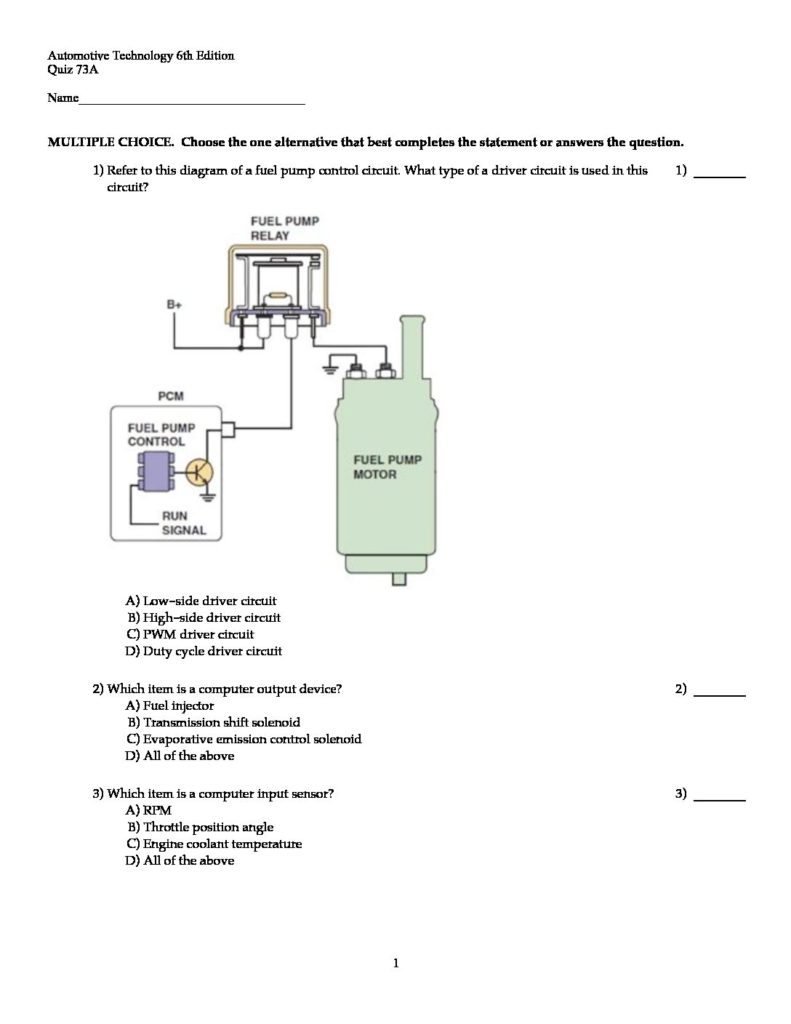 Automotive Technology 6th Edition
Quiz 73A

Name___________________________________

MULTIPLE CHOICE. Choose the one alternative that best completes the statement or answers the question.

1) Refer to this diagram of a fuel pump control circuit. What type of a driver circuit is used in this circuit?

1) _______

FUEL PUMP RELAY

B+

PCM

FUEL PUMP CONTROL

RUN SIGNAL

FUEL PUMP MOTOR

A) Low-side driver circuit
B) High-side driver circuit
C) PWM driver circuit
D) Duty cycle driver circuit

2) Which item is a computer output device?

2) _______

A) Fuel injector
B) Transmission shift solenoid
C) Evaporative emission control solenoid
D) All of the above

3) Which item is a computer input sensor?

3) _______

A) RPM
B) Throttle position angle
C) Engine coolant temperature
D) All of the above

1