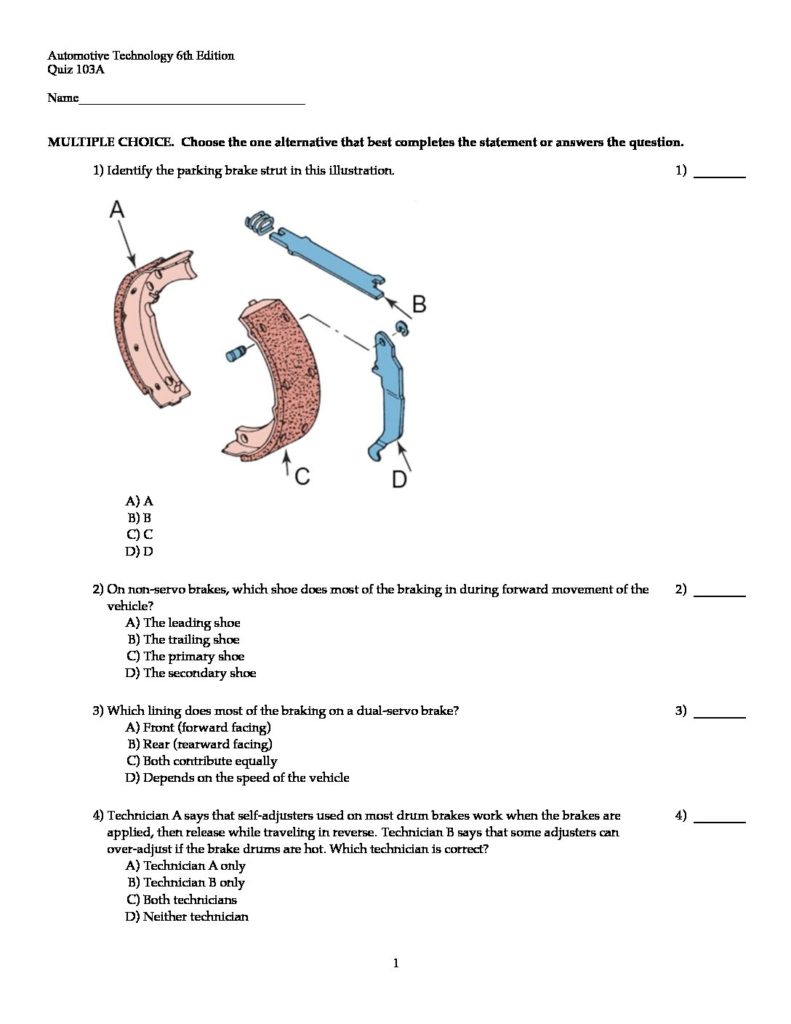 Automotive Technology 6th Edition
Quiz 103A

Name___________________________________

MULTIPLE CHOICE. Choose the one alternative that best completes the statement or answers the question.

1) Identify the parking brake strut in this illustration.

1) ________

A

B

C

D

A) A
B) B
C) C
D) D

2) On non-servo brakes, which shoe does most of the braking in during forward movement of the vehicle?

2) ________

A) The leading shoe
B) The trailing shoe
C) The primary shoe
D) The secondary shoe

3) Which lining does most of the braking on a dual-servo brake?

3) ________

A) Front (forward facing)
B) Rear (rearward facing)
C) Both contribute equally
D) Depends on the speed of the vehicle

4) Technician A says that self-adjusters used on most drum brakes work when the brakes are applied, then release while traveling in reverse. Technician B says that some adjusters can over-adjust if the brake drums are hot. Which technician is correct?

4) ________

A) Technician A only
B) Technician B only
C) Both technicians
D) Neither technician

1