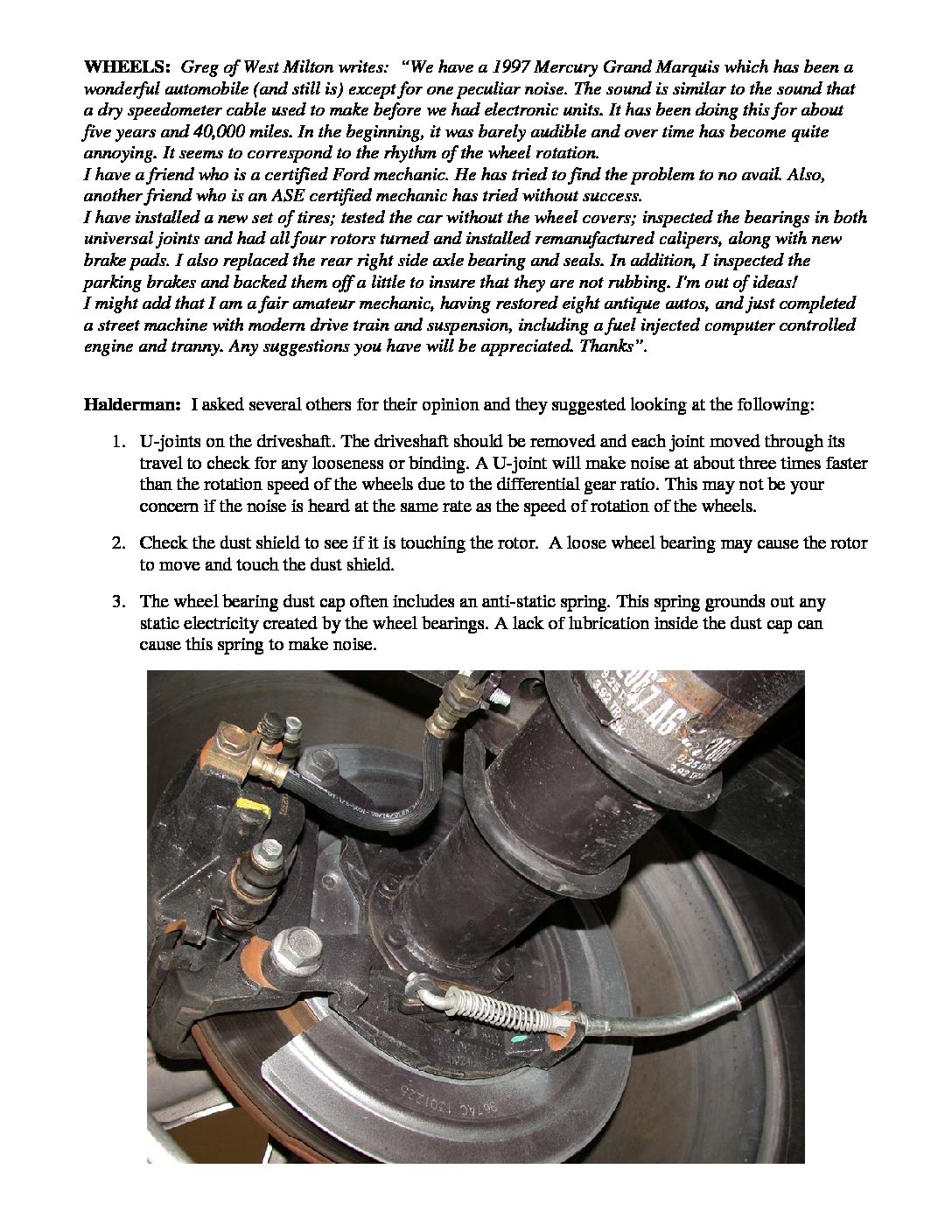 **WHEELS:** *Greg of West Milton writes: "We have a 1997 Mercury Grand Marquis which has been a wonderful automobile (and still is) except for one peculiar noise. The sound is similar to the sound that a dry speedometer cable used to make before we had electronic units. It has been doing this for about five years and 40,000 miles. In the beginning, it was barely audible and over time has become quite annoying. It seems to correspond to the rhythm of the wheel rotation.*
*I have a friend who is a certified Ford mechanic. He has tried to find the problem to no avail. Also, another friend who is an ASE certified mechanic has tried without success.*
*I have installed a new set of tires; tested the car without the wheel covers; inspected the bearings in both universal joints and had all four rotors turned and installed remanufactured calipers, along with new brake pads. I also replaced the rear right side axle bearing and seals. In addition, I inspected the parking brakes and backed them off a little to insure that they are not rubbing. I'm out of ideas!*
*I might add that I am a fair amateur mechanic, having restored eight antique autos, and just completed a street machine with modern drive train and suspension, including a fuel injected computer controlled engine and tranny. Any suggestions you have will be appreciated. Thanks".*

**Halderman:** I asked several others for their opinion and they suggested looking at the following:

1. U-joints on the driveshaft. The driveshaft should be removed and each joint moved through its travel to check for any looseness or binding. A U-joint will make noise at about three times faster than the rotation speed of the wheels due to the differential gear ratio. This may not be your concern if the noise is heard at the same rate as the speed of rotation of the wheels.

2. Check the dust shield to see if it is touching the rotor. A loose wheel bearing may cause the rotor to move and touch the dust shield.

3. The wheel bearing dust cap often includes an anti-static spring. This spring grounds out any static electricity created by the wheel bearings. A lack of lubrication inside the dust cap can cause this spring to make noise.