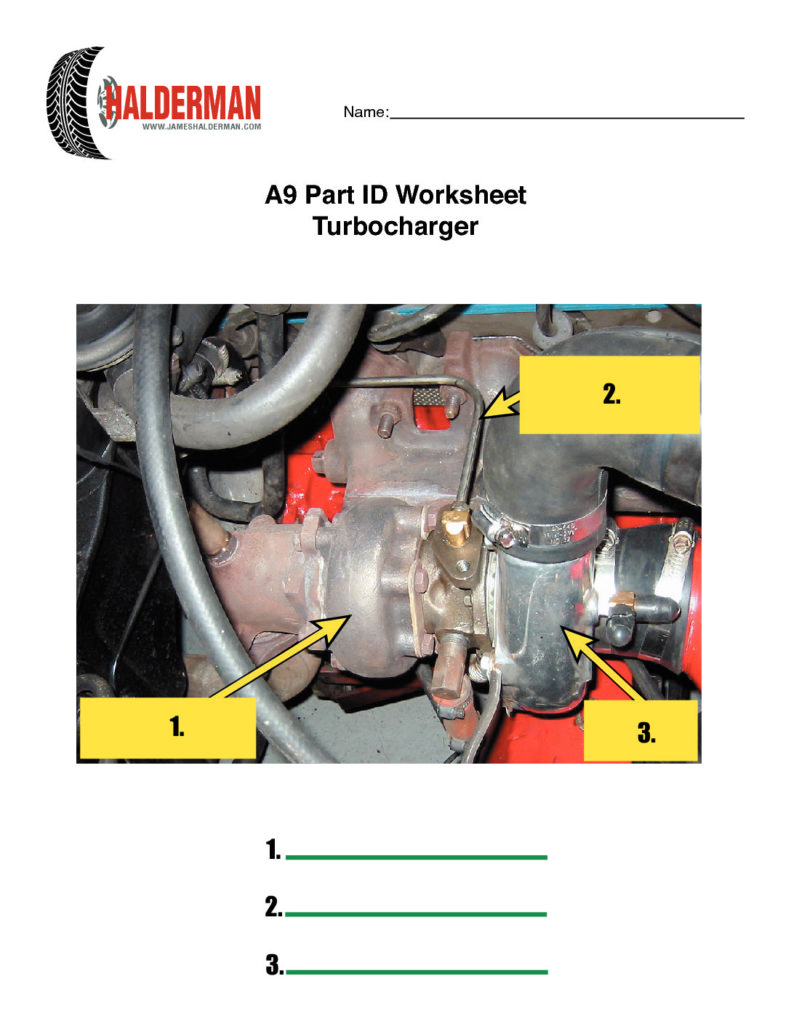 HALDERMAN
WWW.JAMESHALDERMAN.COM

Name:

A9 Part ID Worksheet
Turbocharger

2.

1.

3.

1.

2.

3.