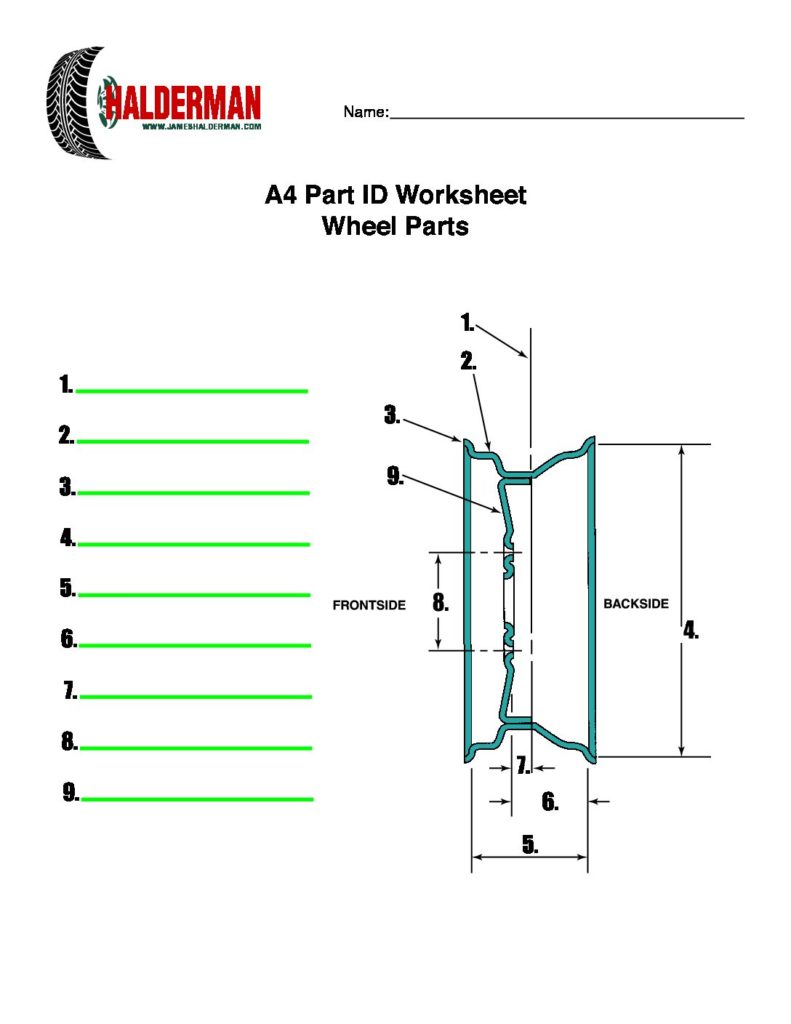 HALDERMAN
WWW.JAMESHALDERMAN.COM

Name:

A4 Part ID Worksheet
Wheel Parts

1.
2.
3.
4.
5.
6.
7.
8.
9.

1.
2.
3.
9.
FRONTSIDE
8.
BACKSIDE
4.
7.
6.
5.