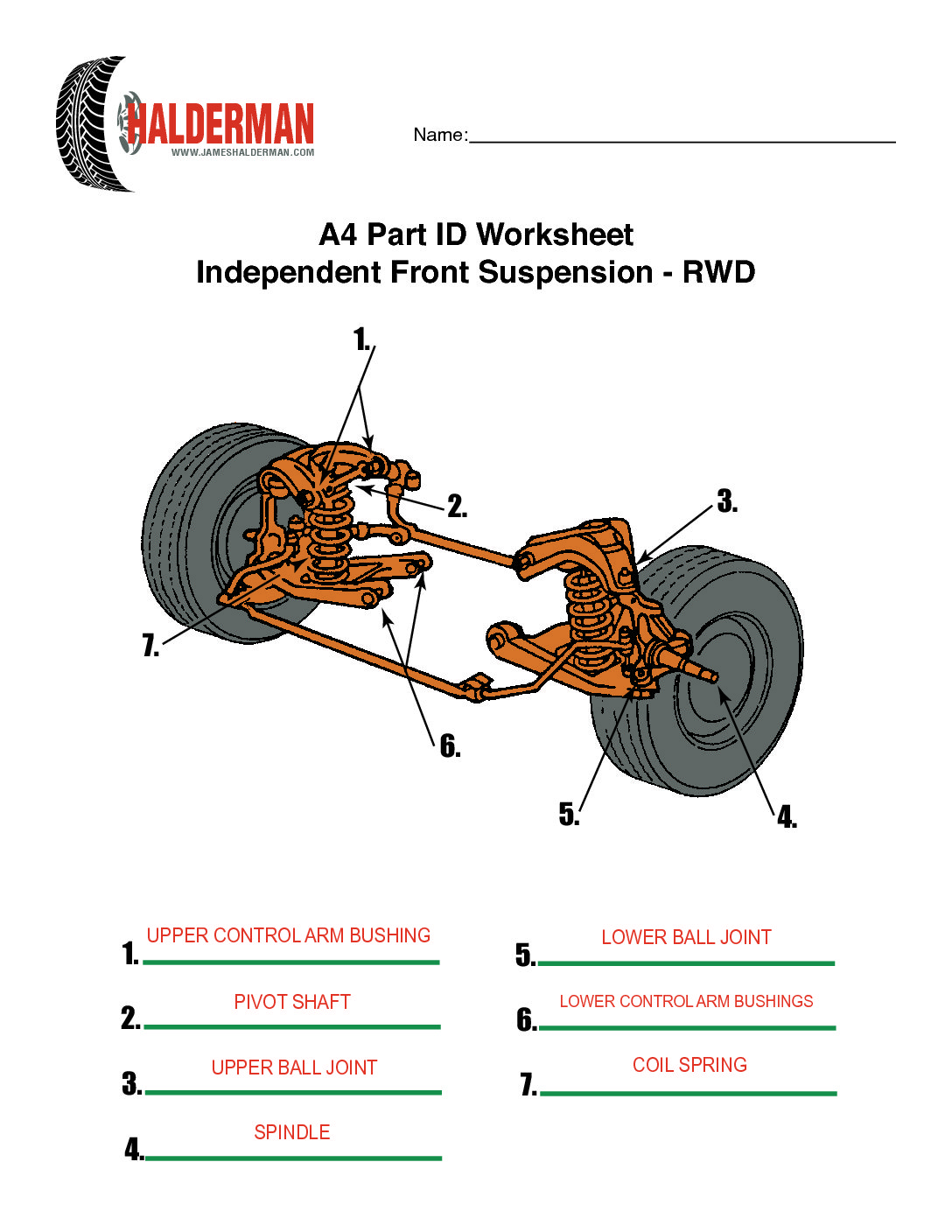 HALDERMAN
WWW.JAMESHALDERMAN.COM

Name:

A4 Part ID Worksheet
Independent Front Suspension - RWD

1.
2.
3.
7.
6.
5.
4.

1. UPPER CONTROL ARM BUSHING
2. PIVOT SHAFT
3. UPPER BALL JOINT
4. SPINDLE
5. LOWER BALL JOINT
6. LOWER CONTROL ARM BUSHINGS
7. COIL SPRING