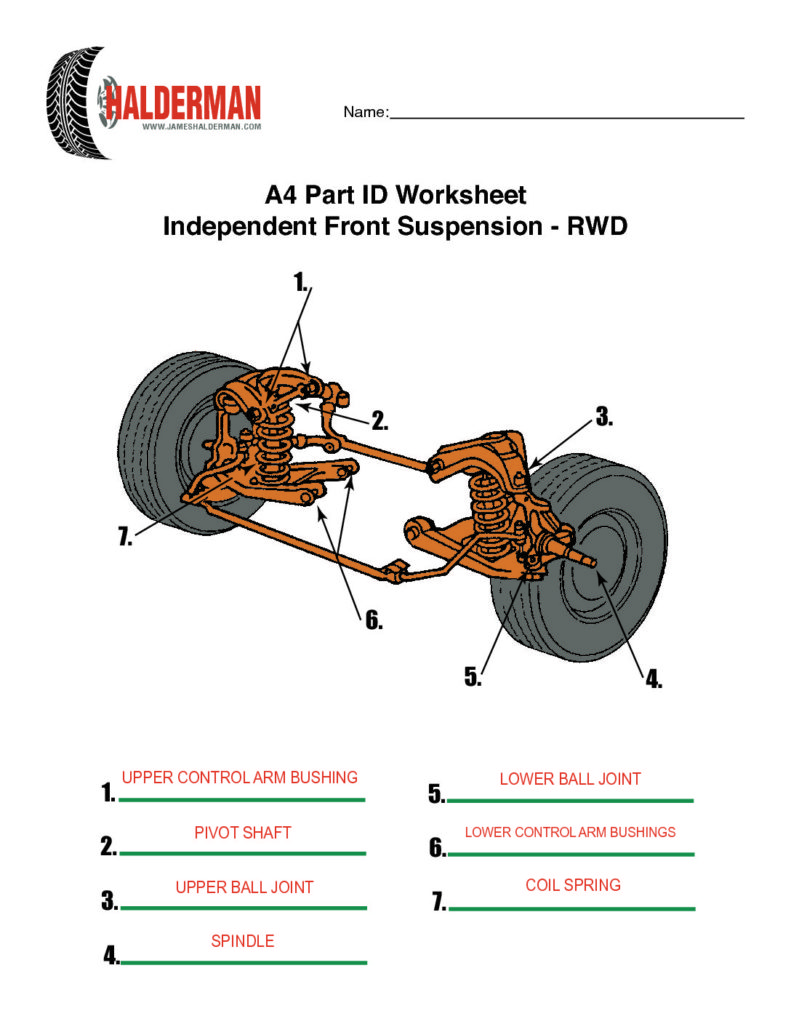 HALDERMAN
WWW.JAMESHALDERMAN.COM

Name:

A4 Part ID Worksheet
Independent Front Suspension - RWD

1.
2.
3.
7.
6.
5.
4.

1. UPPER CONTROL ARM BUSHING
2. PIVOT SHAFT
3. UPPER BALL JOINT
4. SPINDLE

5. LOWER BALL JOINT
6. LOWER CONTROL ARM BUSHINGS
7. COIL SPRING