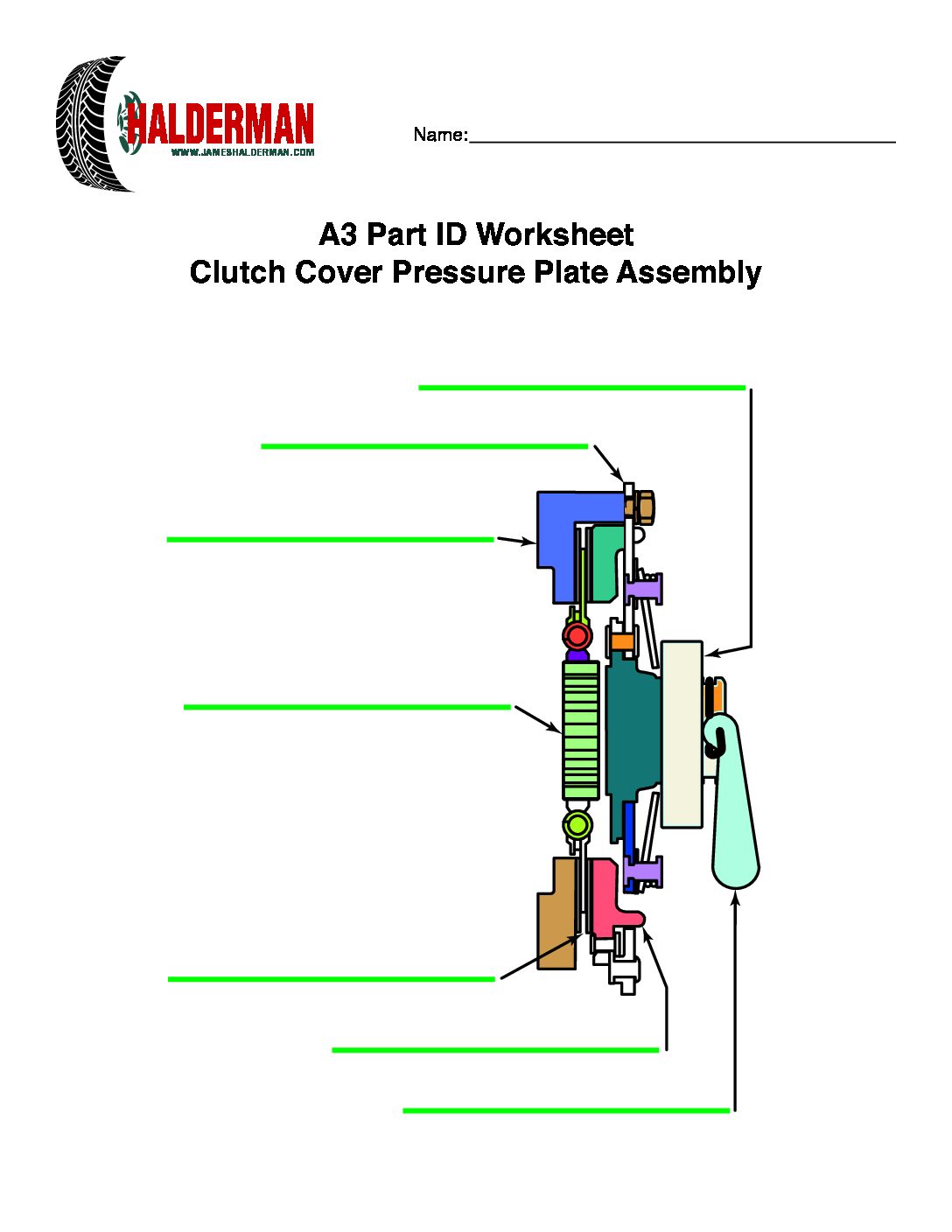 HALDERMAN
WWW.JAMESHALDERMAN.COM

Name:

A3 Part ID Worksheet
Clutch Cover Pressure Plate Assembly