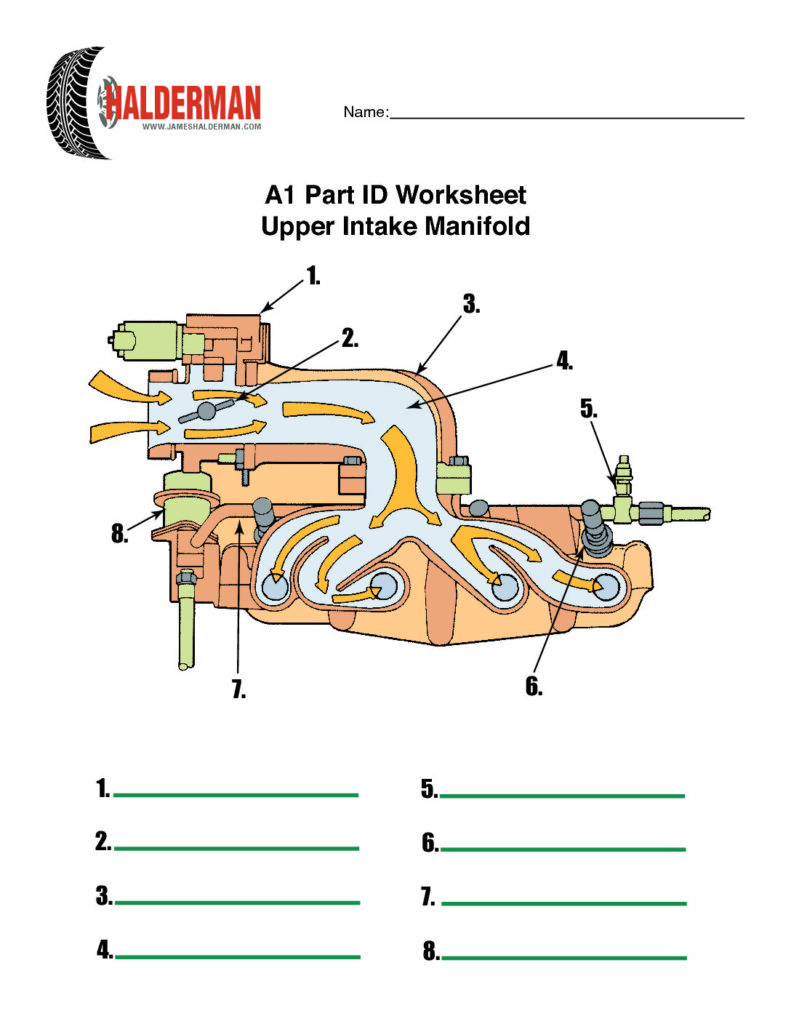 HALDERMAN
WWW.JAMESHALDERMAN.COM

Name:

A1 Part ID Worksheet
Upper Intake Manifold

1.
2.
3.
4.
5.
8.
7.
6.

1.

2.

3.

4.

5.

6.

7.

8.