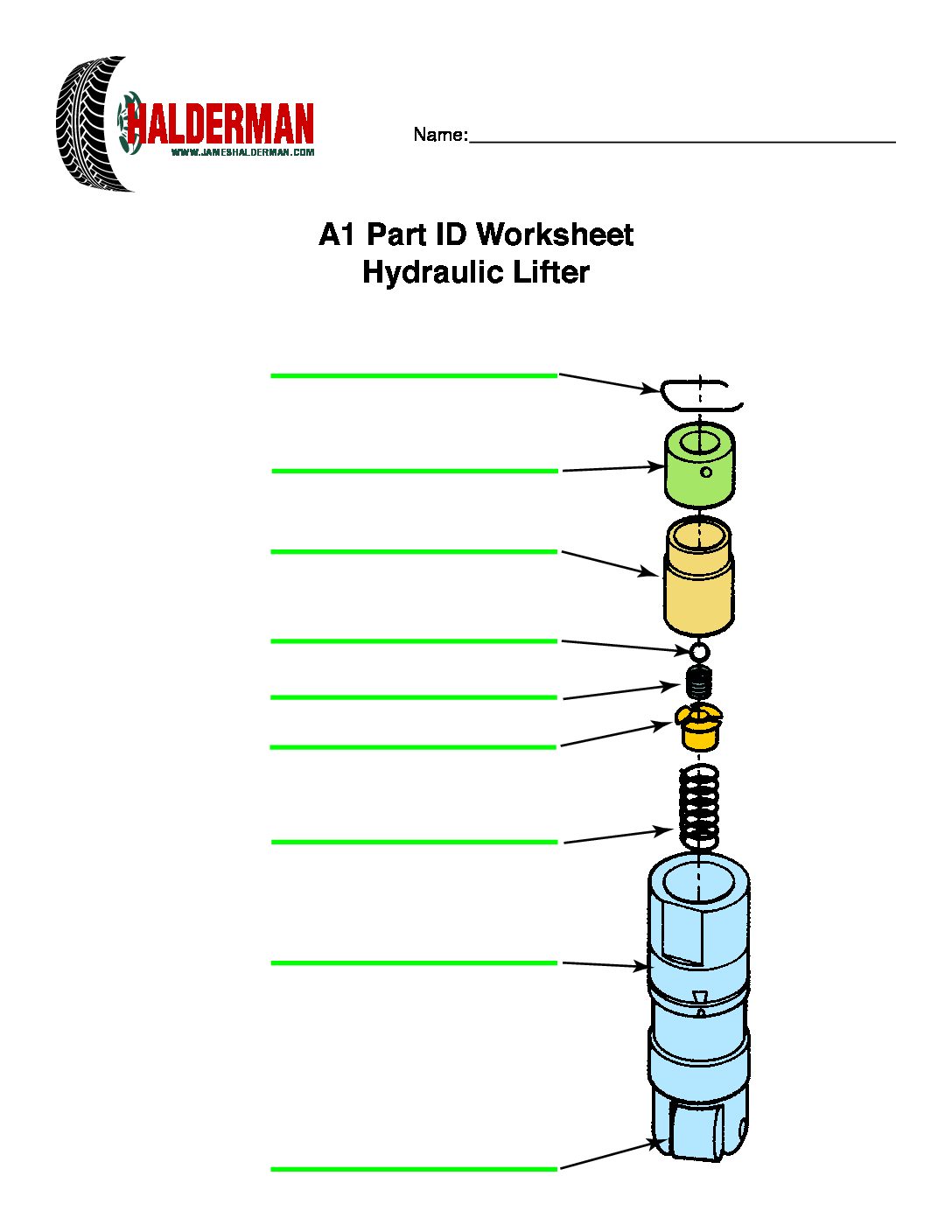 HALDERMAN
WWW.JAMESHALDERMAN.COM

Name:

A1 Part ID Worksheet
Hydraulic Lifter